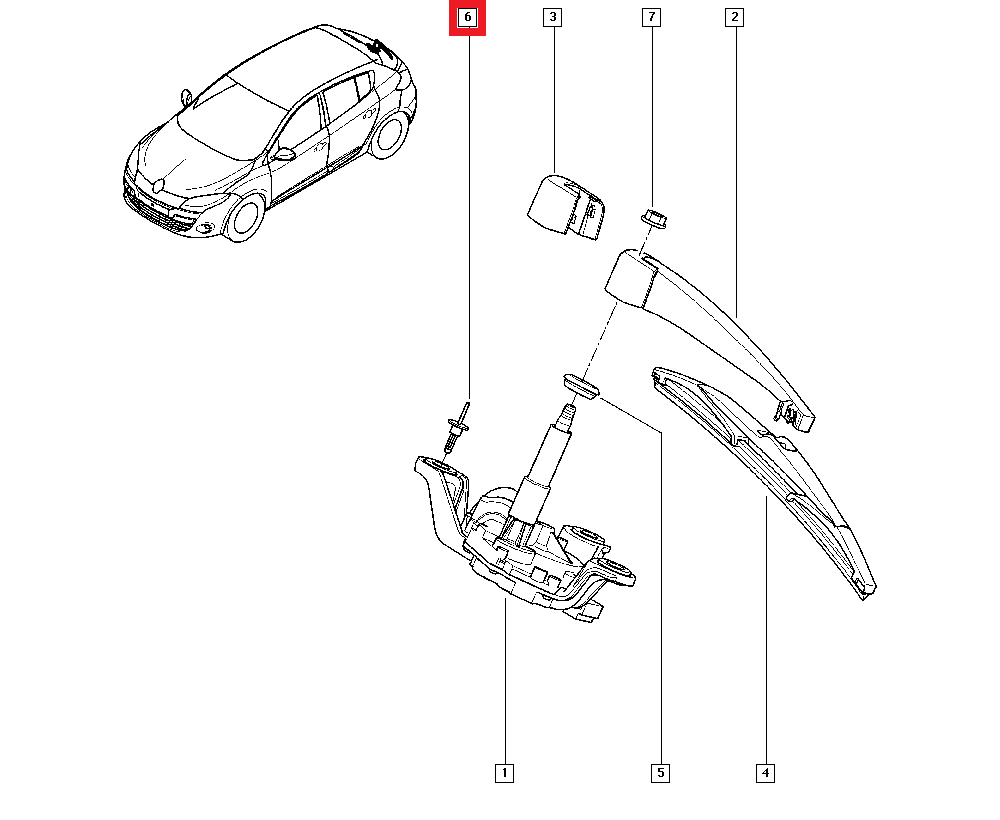 6
3
7
2
1
5
4